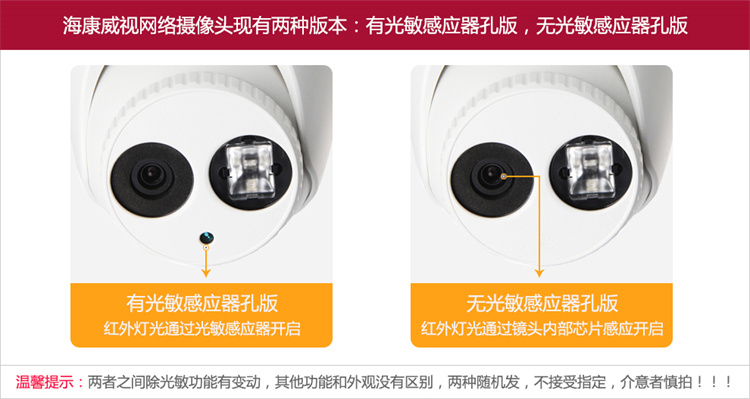 海康威视网络摄像头现有两种版本：有光敏感应器孔版，无光敏感应器孔版

有光敏感应器孔版
红外灯光通过光敏感应器开启

无光敏感应器孔版
红外灯光通过镜头内部芯片感应开启

温馨提示：两者之间除光敏功能有变动，其他功能和外观没有区别，两种随机发，不接受指定，介意者慎拍！！！